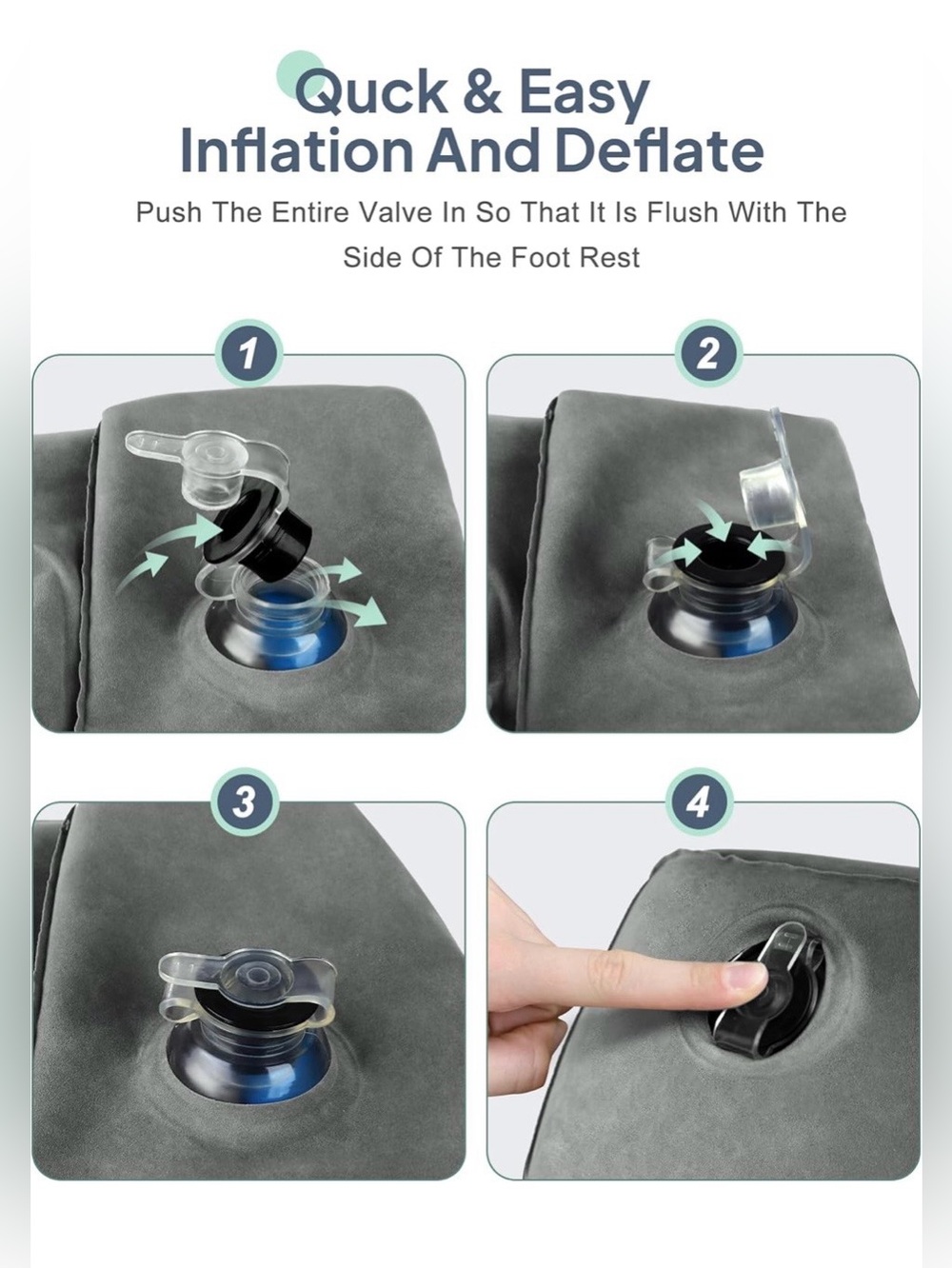 Quck & Easy
Inflation And Deflate

Push The Entire Valve In So That It Is Flush With The Side Of The Foot Rest

1

2

3

4